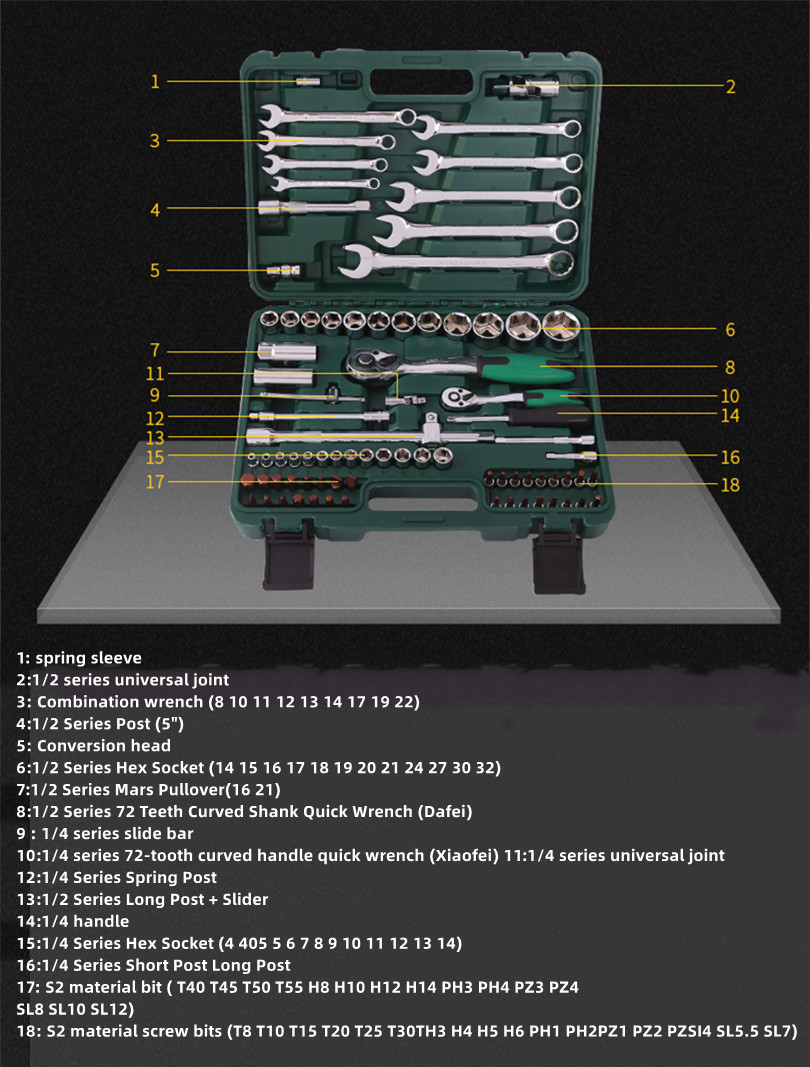 1
2
3
4
5
6
7
8
11
9
10
12
14
13
15
16
17
18

1: spring sleeve
2:1/2 series universal joint
3: Combination wrench (8 10 11 12 13 14 17 19 22)
4:1/2 Series Post (5")
5: Conversion head
6:1/2 Series Hex Socket (14 15 16 17 18 19 20 21 24 27 30 32)
7:1/2 Series Mars Pullover(16 21)
8:1/2 Series 72 Teeth Curved Shank Quick Wrench (Dafei)
9 : 1/4 series slide bar
10:1/4 series 72-tooth curved handle quick wrench (Xiaofei) 11:1/4 series universal joint
12:1/4 Series Spring Post
13:1/2 Series Long Post + Slider
14:1/4 handle
15:1/4 Series Hex Socket (4 405 5 6 7 8 9 10 11 12 13 14)
16:1/4 Series Short Post Long Post
17: S2 material bit ( T40 T45 T50 T55 H8 H10 H12 H14 PH3 PH4 PZ3 PZ4 SL8 SL10 SL12)
18: S2 material screw bits (T8 T10 T15 T20 T25 T30TH3 H4 H5 H6 PH1 PH2PZ1 PZ2 PZSI4 SL5.5 SL7)