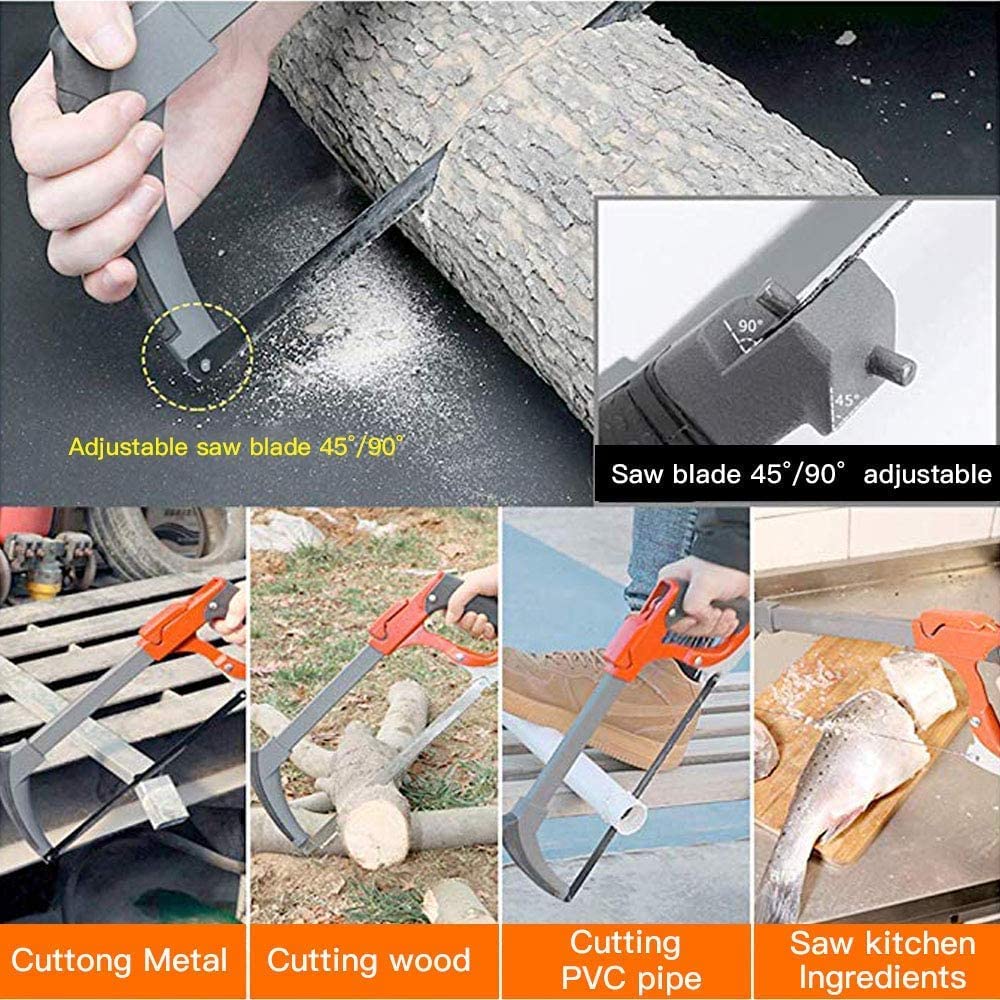 Adjustable saw blade 45°/90°

90°
45°

Saw blade 45°/90° adjustable

Cuttong Metal

Cutting wood

Cutting PVC pipe

Saw kitchen Ingredients